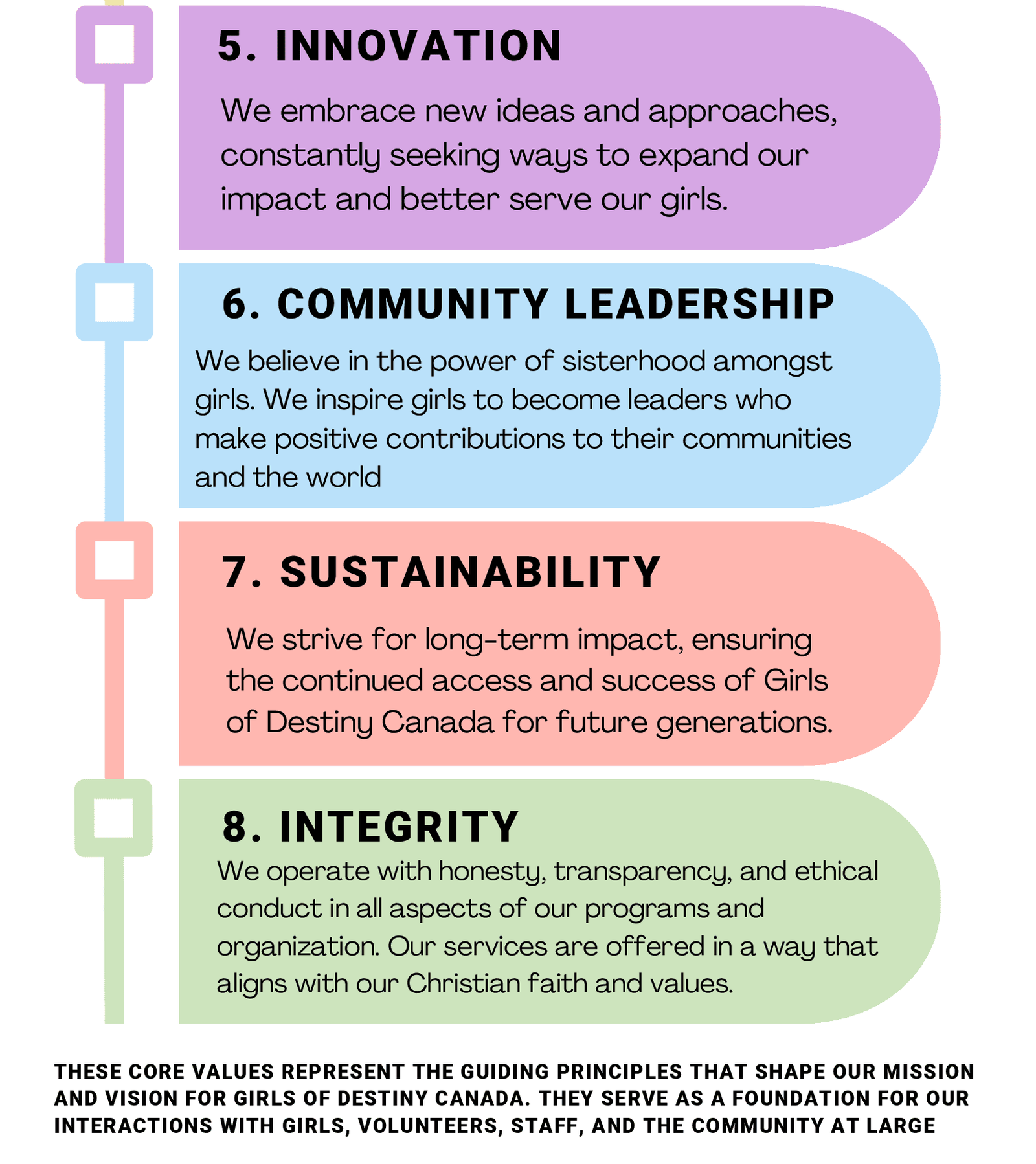 5. INNOVATION

We embrace new ideas and approaches, constantly seeking ways to expand our impact and better serve our girls.

6. COMMUNITY LEADERSHIP

We believe in the power of sisterhood amongst girls. We inspire girls to become leaders who make positive contributions to their communities and the world

7. SUSTAINABILITY

We strive for long-term impact, ensuring the continued access and success of Girls of Destiny Canada for future generations.

8. INTEGRITY

We operate with honesty, transparency, and ethical conduct in all aspects of our programs and organization. Our services are offered in a way that aligns with our Christian faith and values.

THESE CORE VALUES REPRESENT THE GUIDING PRINCIPLES THAT SHAPE OUR MISSION AND VISION FOR GIRLS OF DESTINY CANADA. THEY SERVE AS A FOUNDATION FOR OUR INTERACTIONS WITH GIRLS, VOLUNTEERS, STAFF, AND THE COMMUNITY AT LARGE